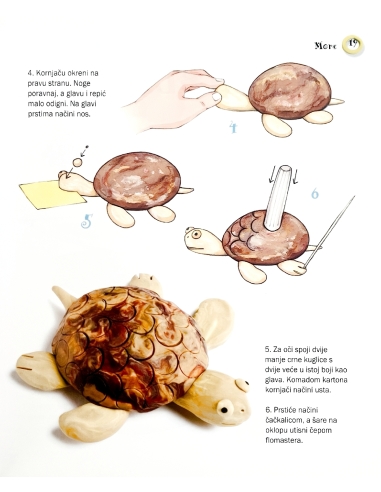 More 19

4. Kornjaču okreni na pravu stranu. Noge poravnaj, a glavu i repić malo odigni. Na glavi prstima načini nos.

4

5

6

5. Za oči spoji dvije manje crne kuglice s dvije veće u istoj boji kao glava. Komadom kartona kornjači načini usta.

6. Prstiće načini čačkalicom, a šare na oklopu utisni čepom flomastera.