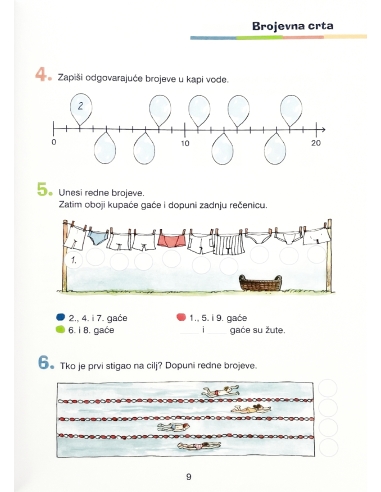 Brojevna crta

4. Zapiši odgovarajuće brojeve u kapi vode.

2

0 10 20

5. Unesi redne brojeve.
Zatim oboji kupaće gaće i dopuni zadnju rečenicu.

1.

2., 4. i 7. gaće
6. i 8. gaće
1., 5. i 9. gaće
____ i ____ gaće su žute.

6. Tko je prvi stigao na cilj? Dopuni redne brojeve.

9